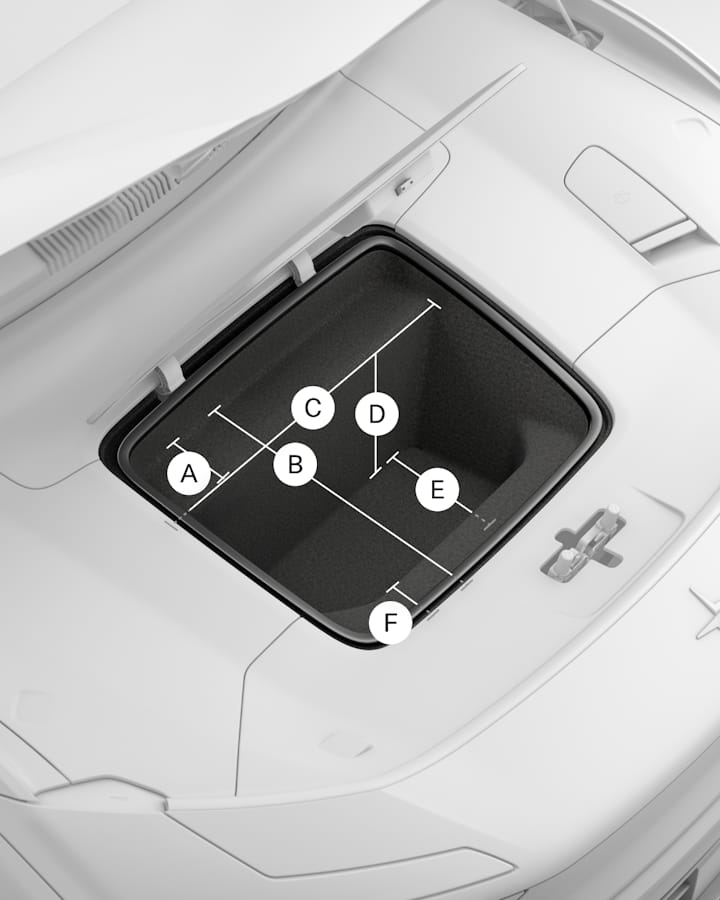 C
D
A
B
E
F