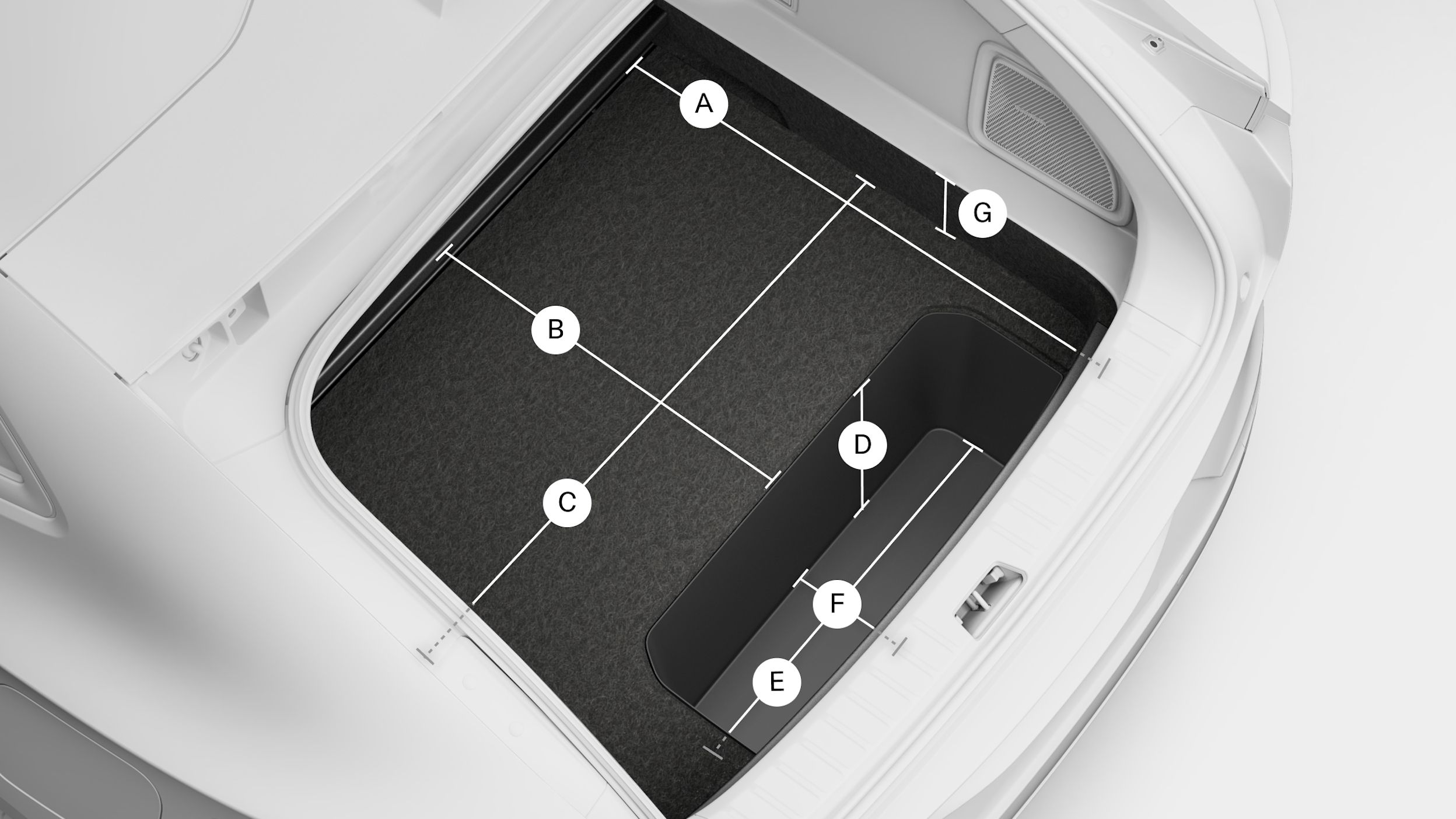 A
G
B
D
C
F
E